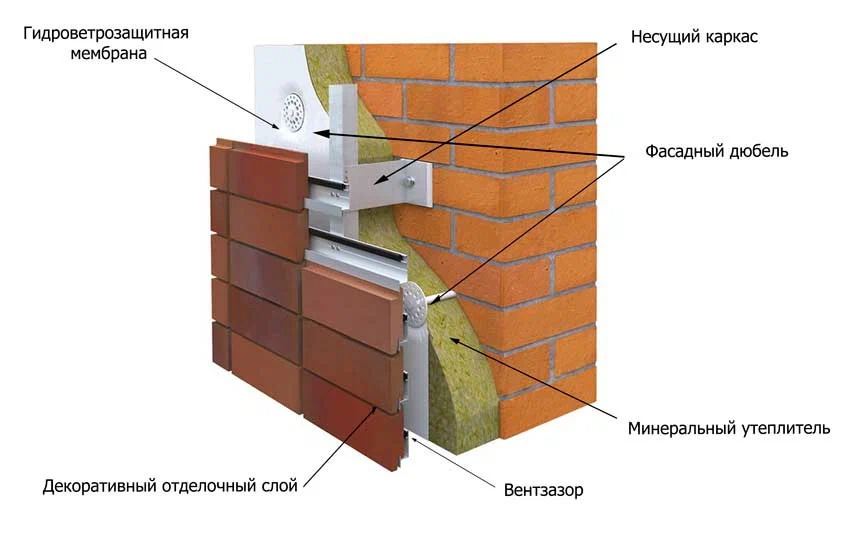 Гидроветрозащитная мембрана

Несущий каркас

Фасадный дюбель

Минеральный утеплитель

Декоративный отделочный слой

Вентзазор